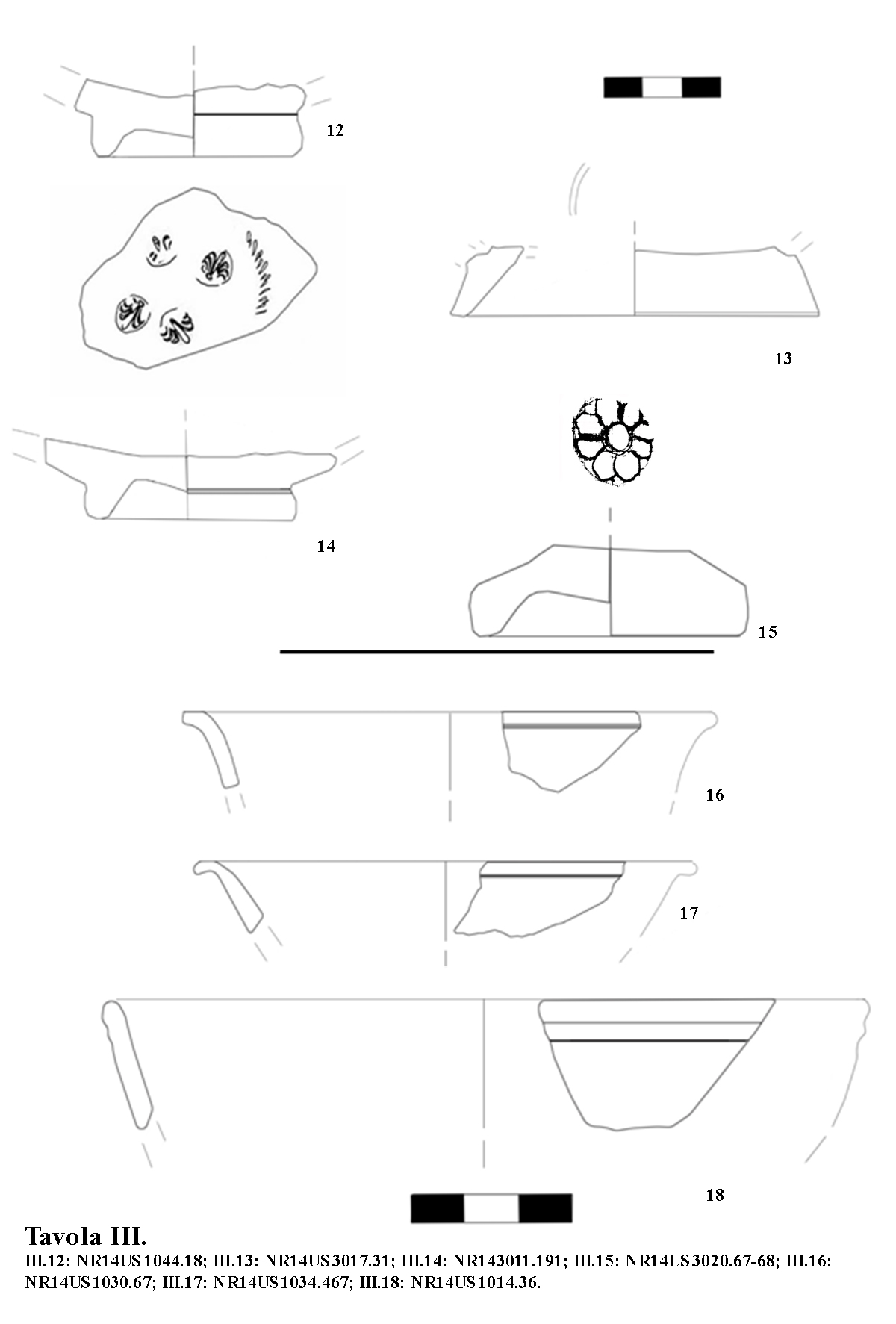 12

13

14

15

16

17

18

Tavola III.
III.12: NR14US1044.18; III.13: NR14US3017.31; III.14: NR143011.191; III.15: NR14US3020.67-68; III.16: NR14US1030.67; III.17: NR14US1034.467; III.18: NR14US1014.36.