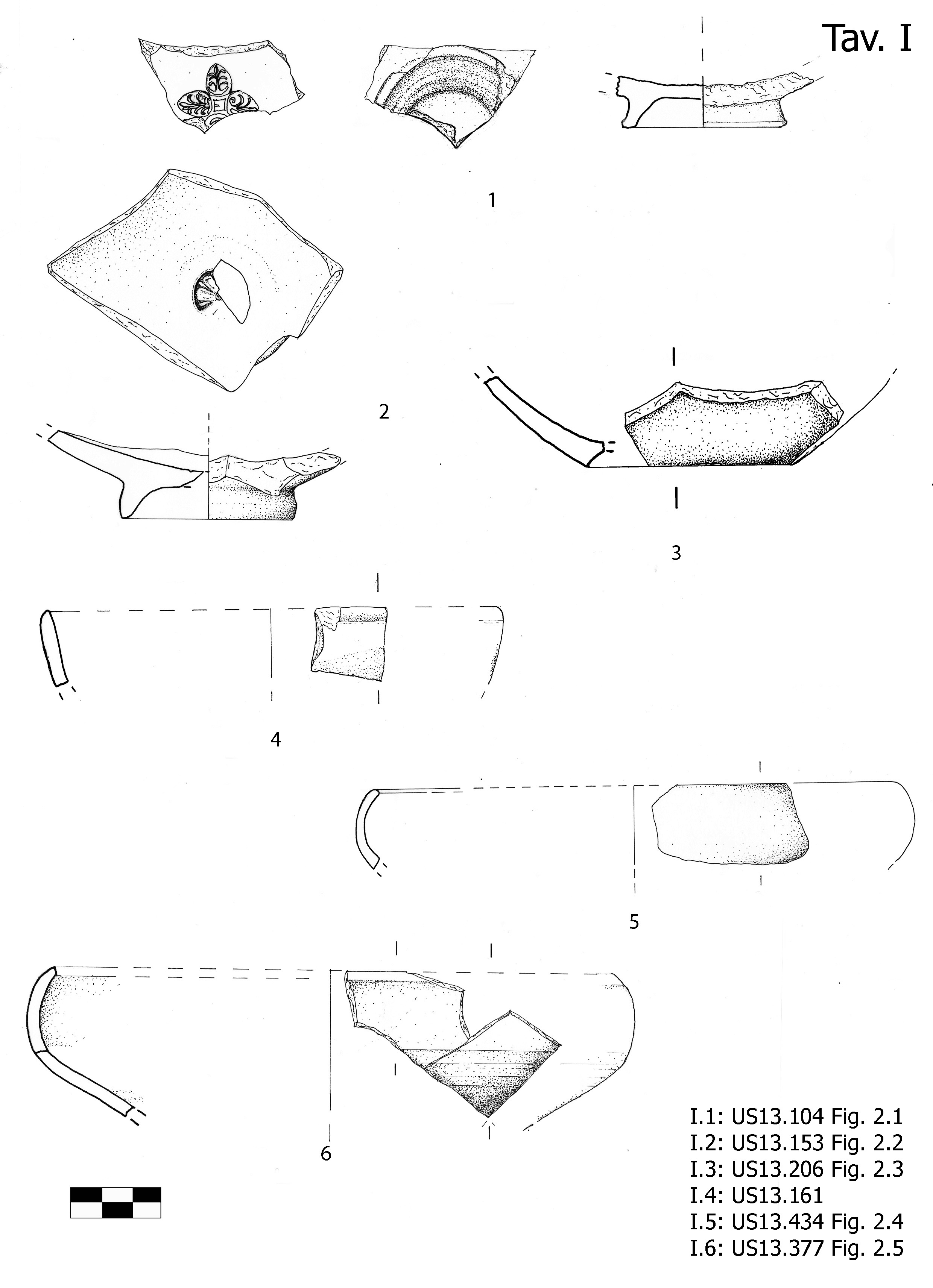 Tav. I

1

2

3

4

5

6

I.1: US13.104 Fig. 2.1
I.2: US13.153 Fig. 2.2
I.3: US13.206 Fig. 2.3
I.4: US13.161
I.5: US13.434 Fig. 2.4
I.6: US13.377 Fig. 2.5