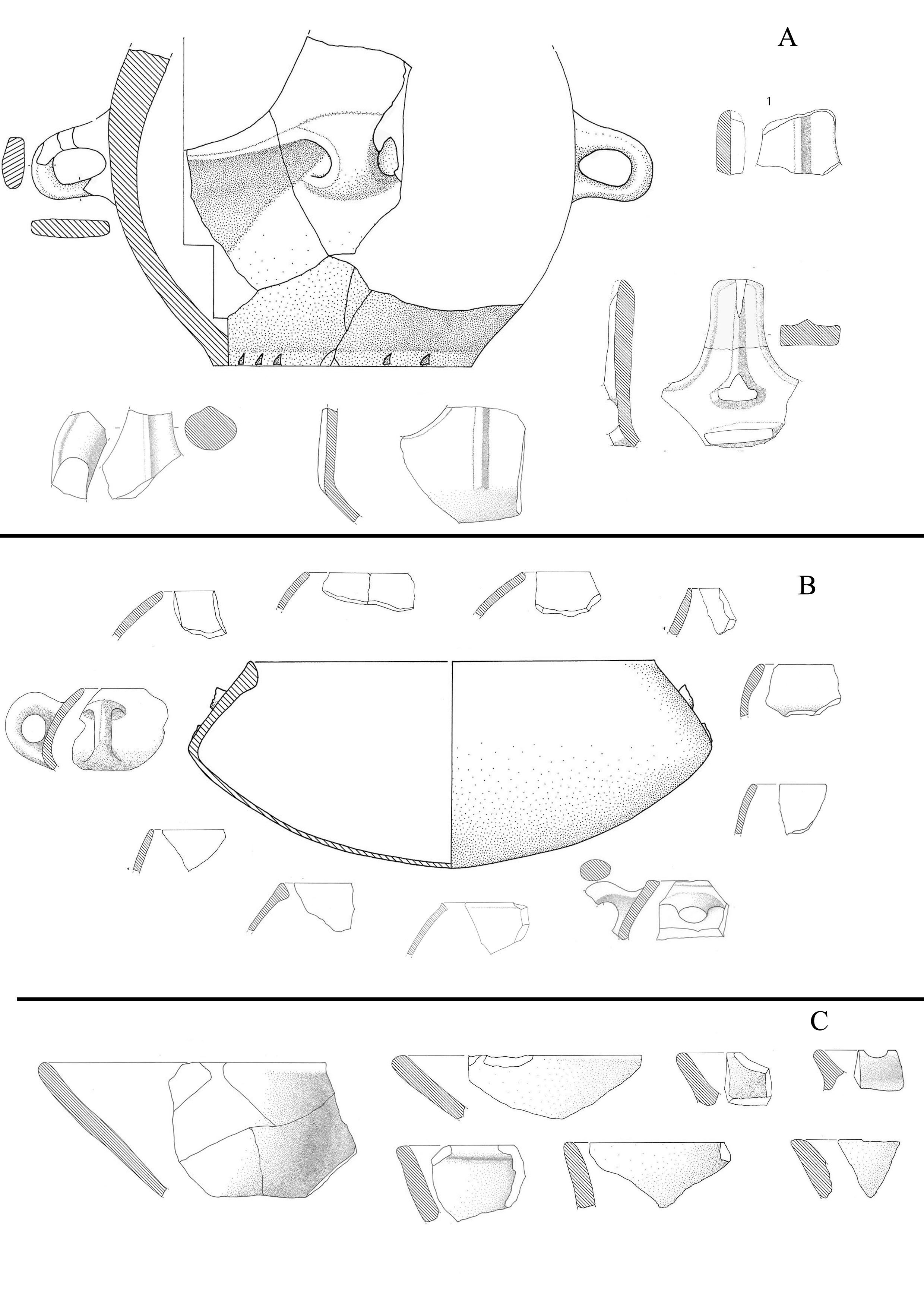 A

1

B

C